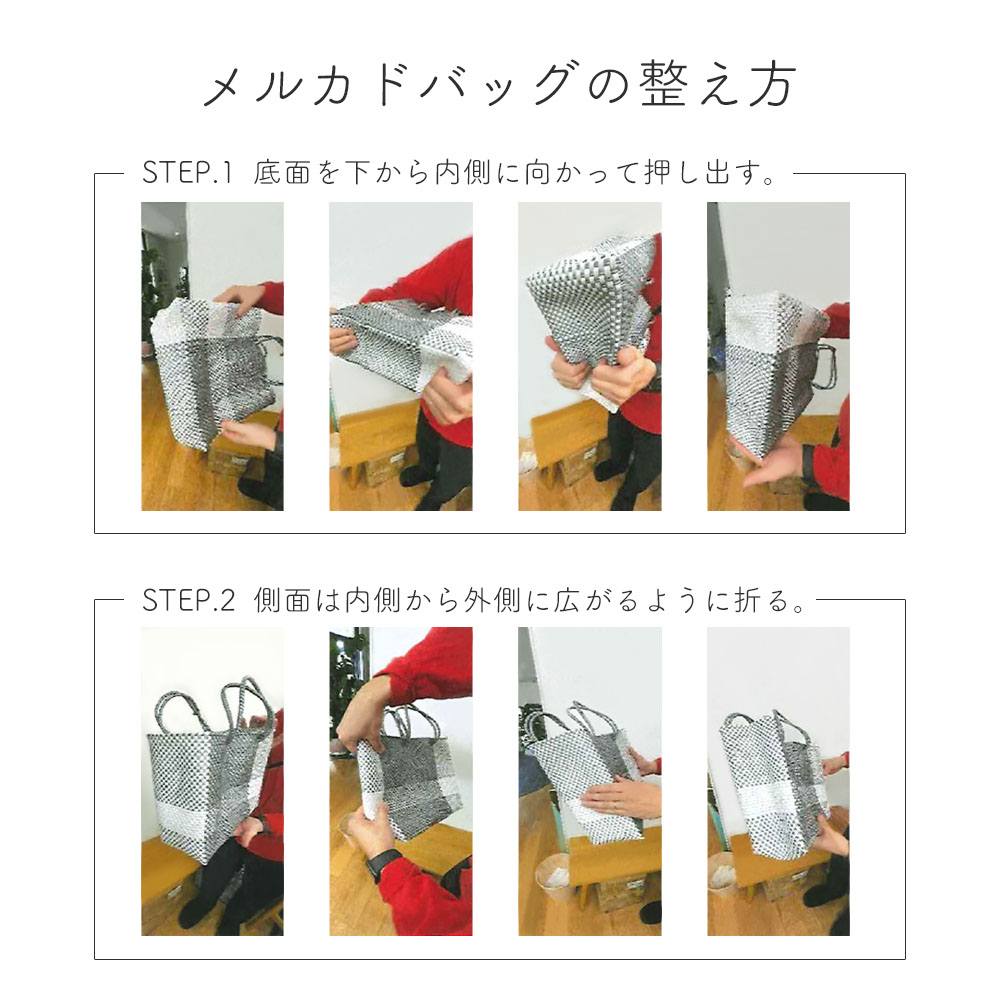 メルカドバッグの整え方

STEP.1 底面を下から内側に向かって押し出す。

STEP.2 側面は内側から外側に広がるように折る。